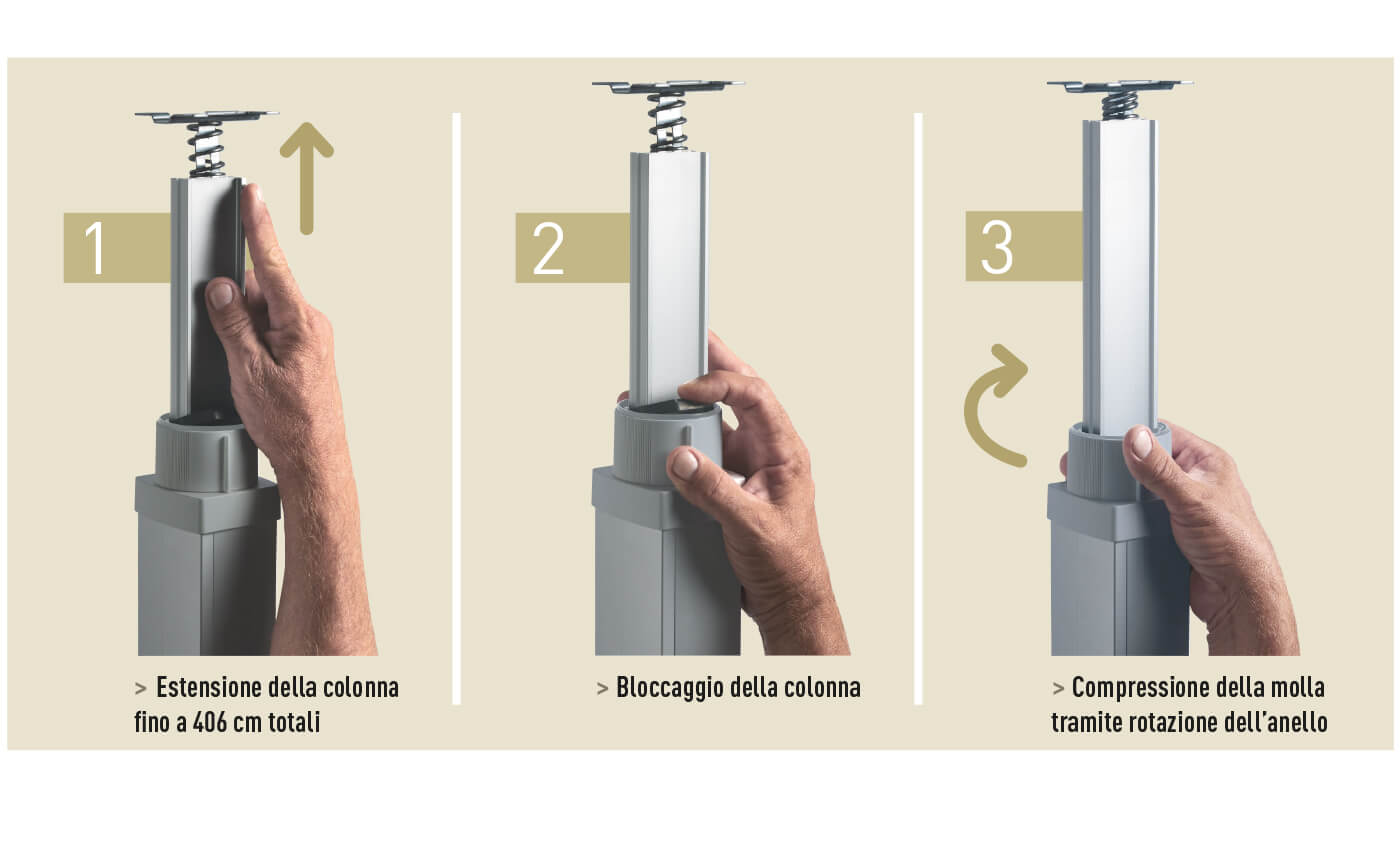 1

> Estensione della colonna fino a 406 cm totali

2

> Bloccaggio della colonna

3

> Compressione della molla tramite rotazione dell'anello